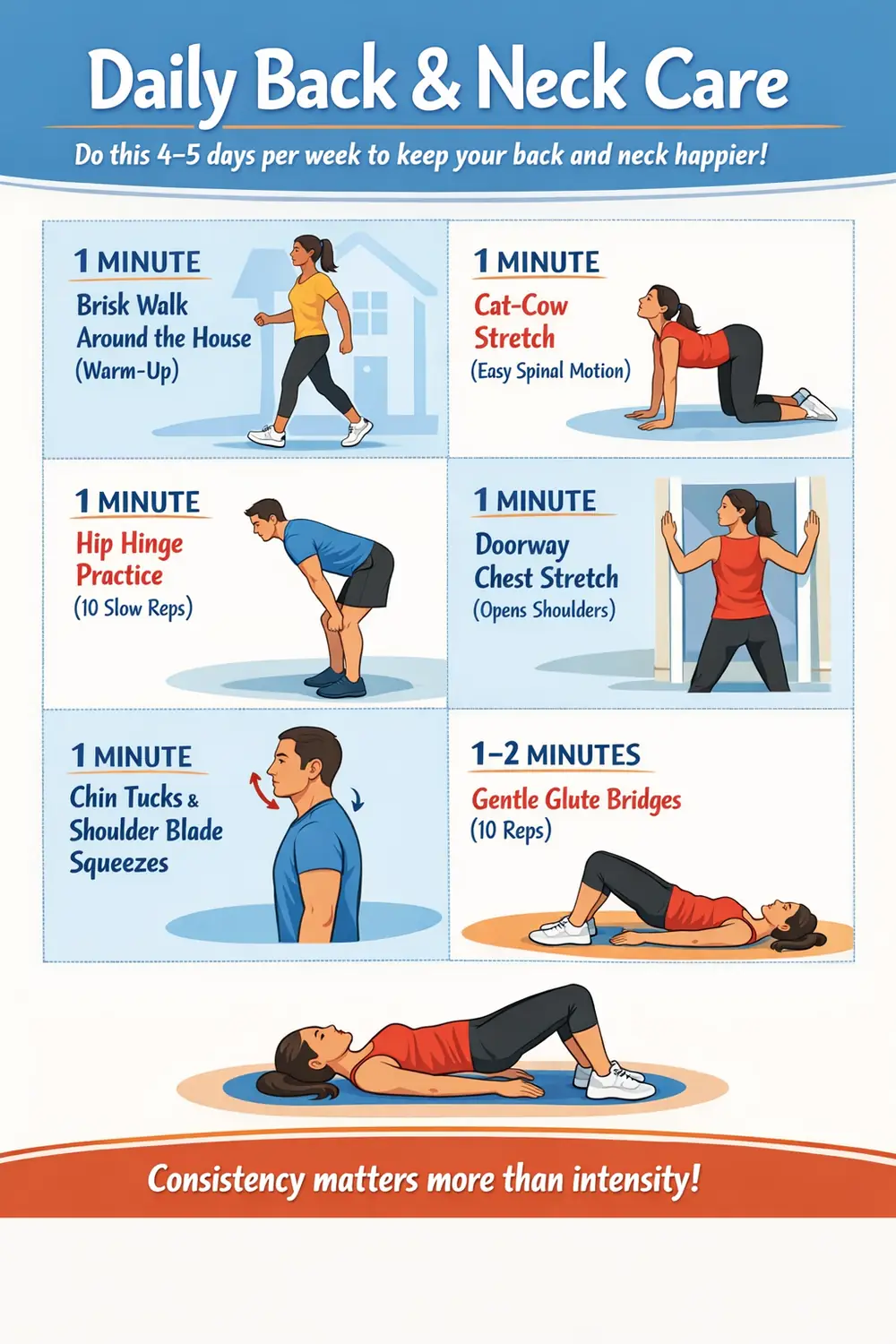 Daily Back & Neck Care

Do this 4–5 days per week to keep your back and neck happier!

1 MINUTE
Brisk Walk Around the House
(Warm-Up)

1 MINUTE
Cat-Cow Stretch
(Easy Spinal Motion)

1 MINUTE
Hip Hinge Practice
(10 Slow Reps)

1 MINUTE
Doorway Chest Stretch
(Opens Shoulders)

1 MINUTE
Chin Tucks & Shoulder Blade Squeezes

1–2 MINUTES
Gentle Glute Bridges
(10 Reps)

Consistency matters more than intensity!