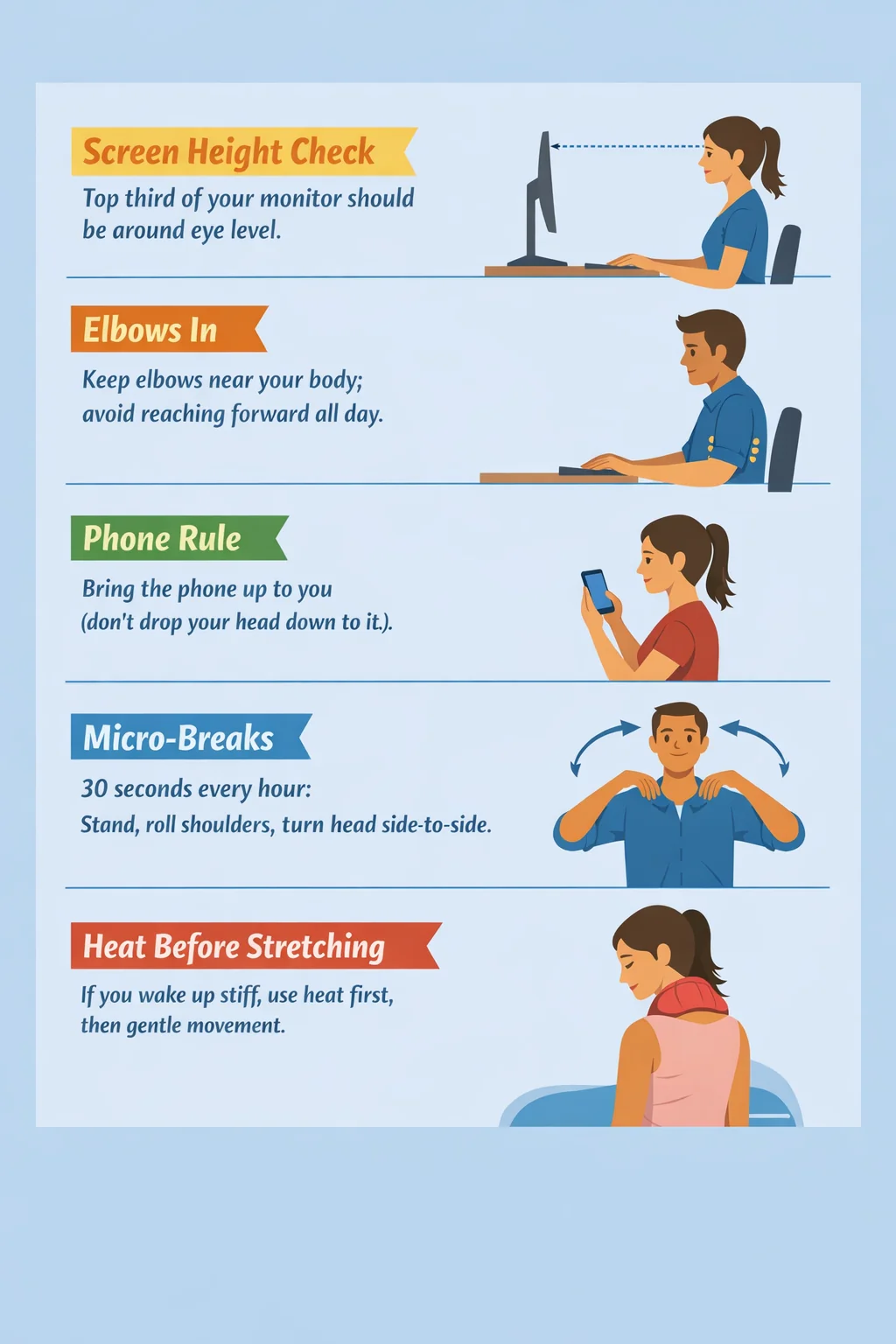 Screen Height Check

Top third of your monitor should be around eye level.

Elbows In

Keep elbows near your body; avoid reaching forward all day.

Phone Rule

Bring the phone up to you (don't drop your head down to it.).

Micro-Breaks

30 seconds every hour:
Stand, roll shoulders, turn head side-to-side.

Heat Before Stretching

If you wake up stiff, use heat first, then gentle movement.